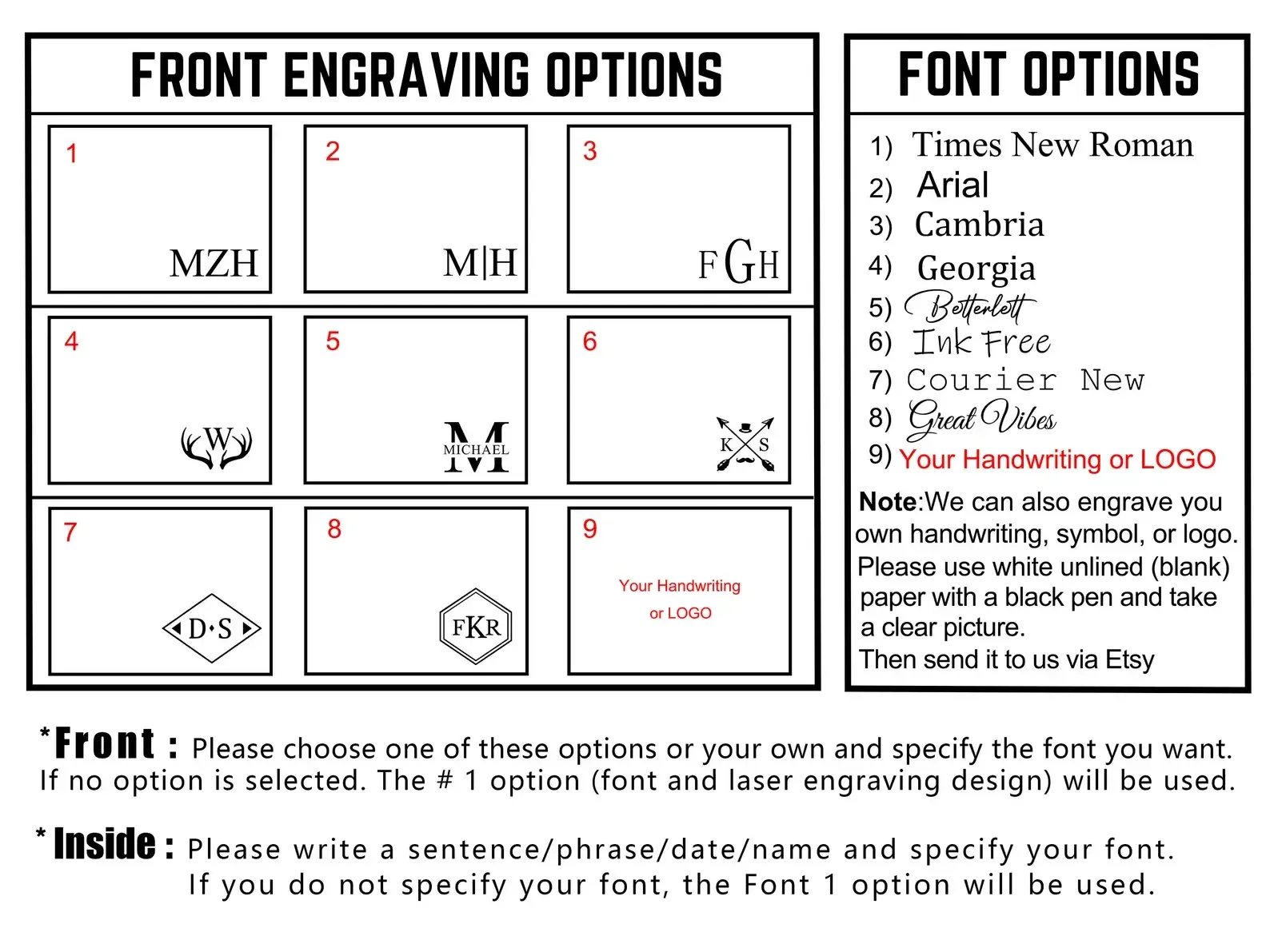 FRONT ENGRAVING OPTIONS

1
MZH

2
M|H

3
FGH

4
W

5
M
MICHAEL

6
K S

7
D·S

8
FKR

9
Your Handwriting or LOGO

FONT OPTIONS

1) Times New Roman
2) Arial
3) Cambria
4) Georgia
5) Betterlett
6) Ink Free
7) Courier New
8) Great Vibes
9) Your Handwriting or LOGO

Note:We can also engrave you own handwriting, symbol, or logo. Please use white unlined (blank) paper with a black pen and take a clear picture.
Then send it to us via Etsy

*Front : Please choose one of these options or your own and specify the font you want. If no option is selected. The # 1 option (font and laser engraving design) will be used.

* Inside : Please write a sentence/phrase/date/name and specify your font. If you do not specify your font, the Font 1 option will be used.